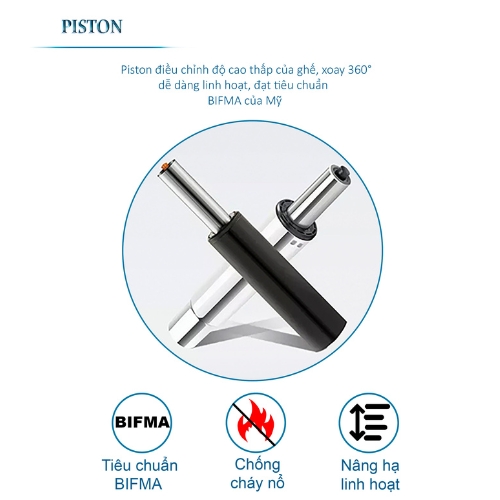 PISTON

Piston điều chỉnh độ cao thấp của ghế, xoay 360° dễ dàng linh hoạt, đạt tiêu chuẩn BIFMA của Mỹ

BIFMA

Tiêu chuẩn BIFMA

Chống cháy nổ

Nâng hạ linh hoạt