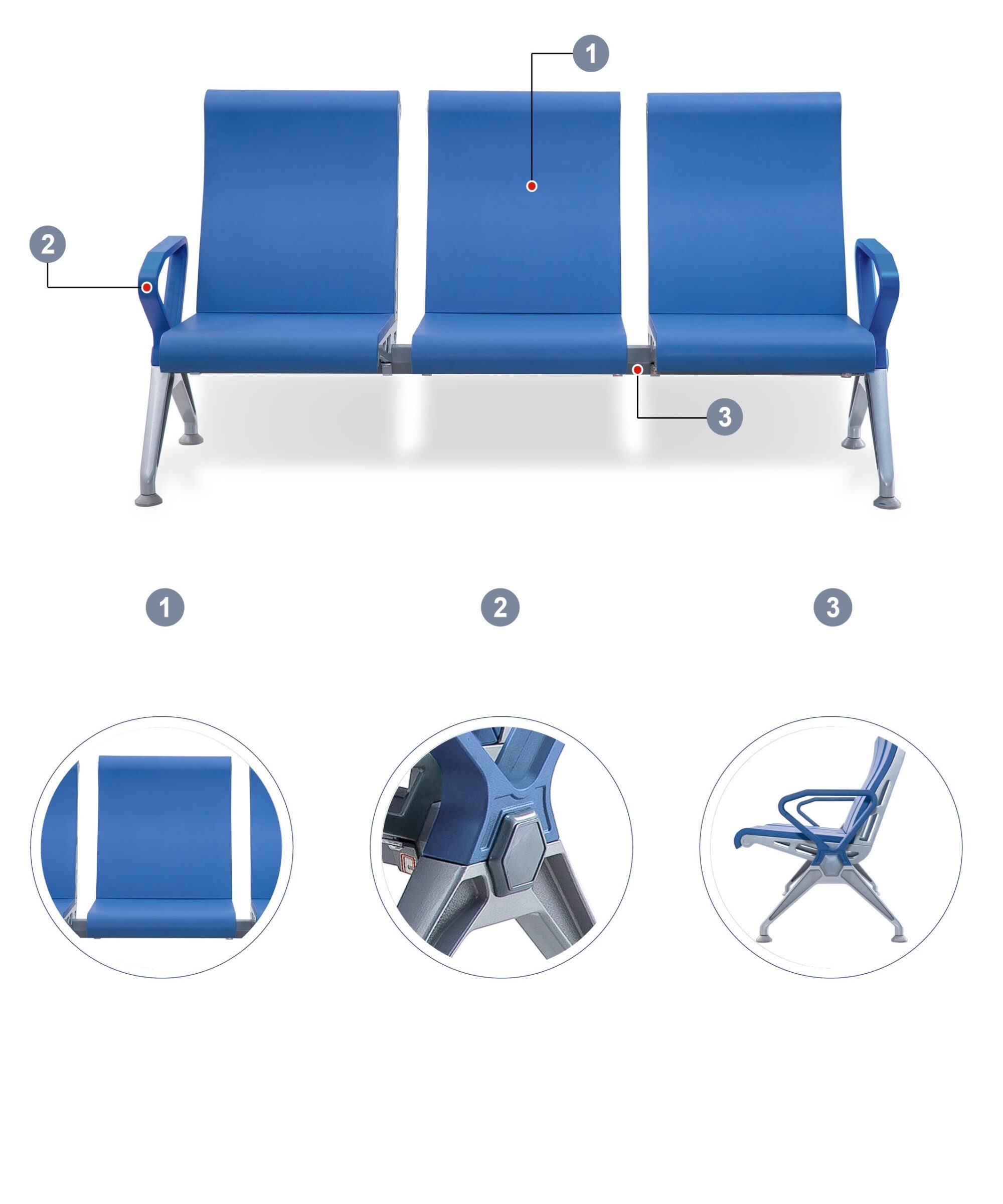 1
2
3
1
2
3